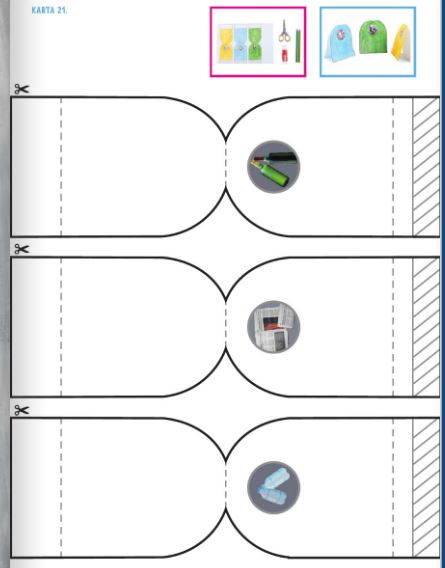 KARTA 21.